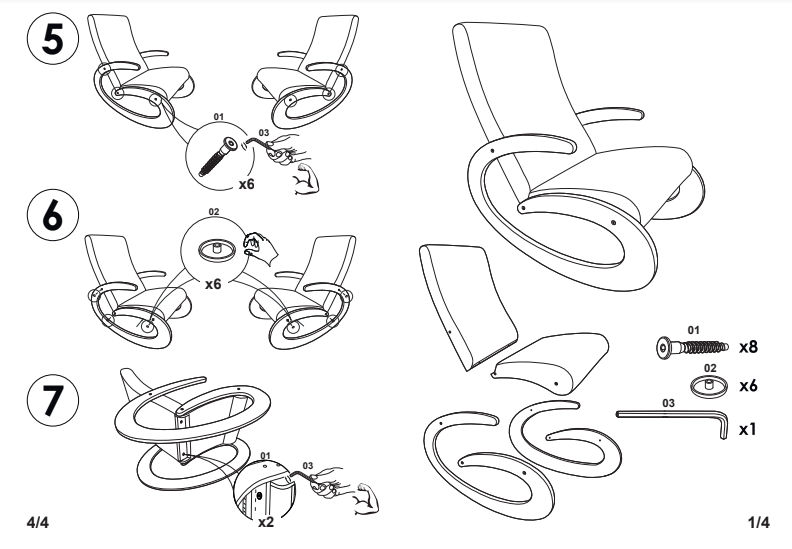 5

01

03

x6

6

02

x6

7

01

03

x2

4/4

01

x8

02

x6

03

x1

1/4